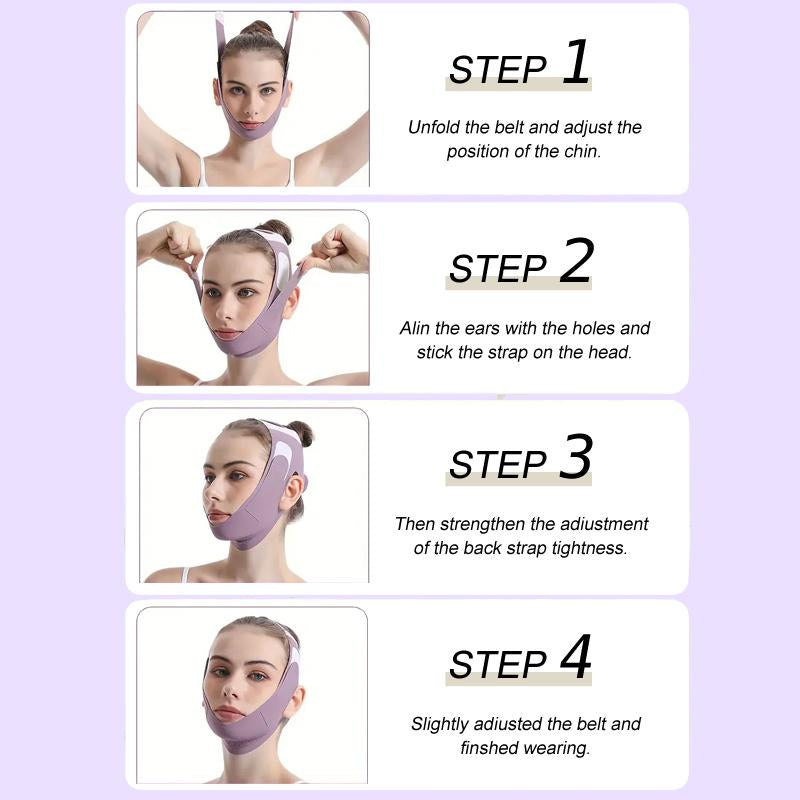 STEP 1

Unfold the belt and adjust the position of the chin.

STEP 2

Alin the ears with the holes and stick the strap on the head.

STEP 3

Then strengthen the adiustment of the back strap tightness.

STEP 4

Slightly adiusted the belt and finshed wearing.